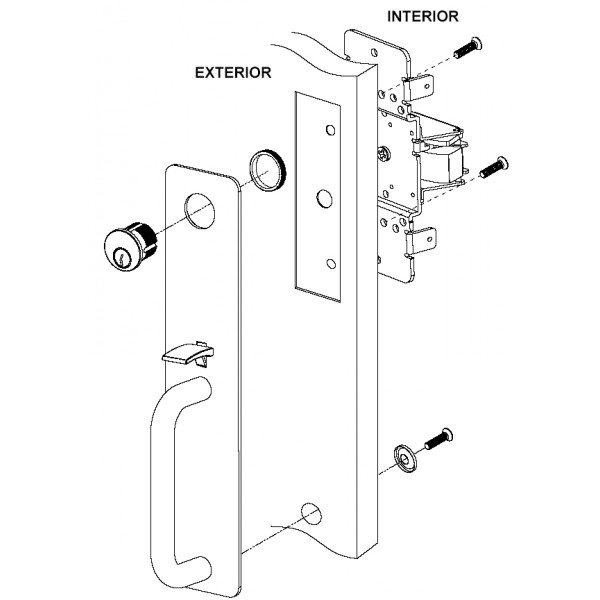 INTERIOR

EXTERIOR